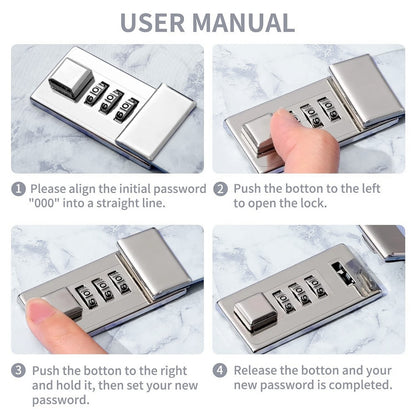 USER MANUAL

1 Please align the initial password "000" into a straight line.

2 Push the botton to the left to open the lock.

3 Push the botton to the right and hold it, then set your new password.

4 Release the botton and your new password is completed.