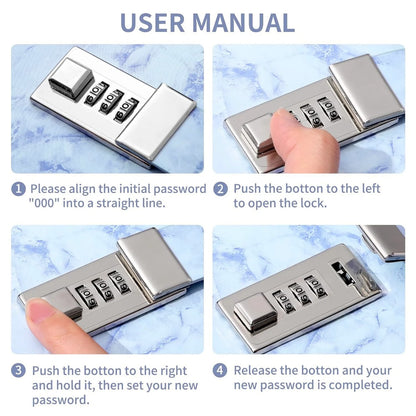 USER MANUAL

1 Please align the initial password "000" into a straight line.

2 Push the botton to the left to open the lock.

3 Push the botton to the right and hold it, then set your new password.

4 Release the botton and your new password is completed.