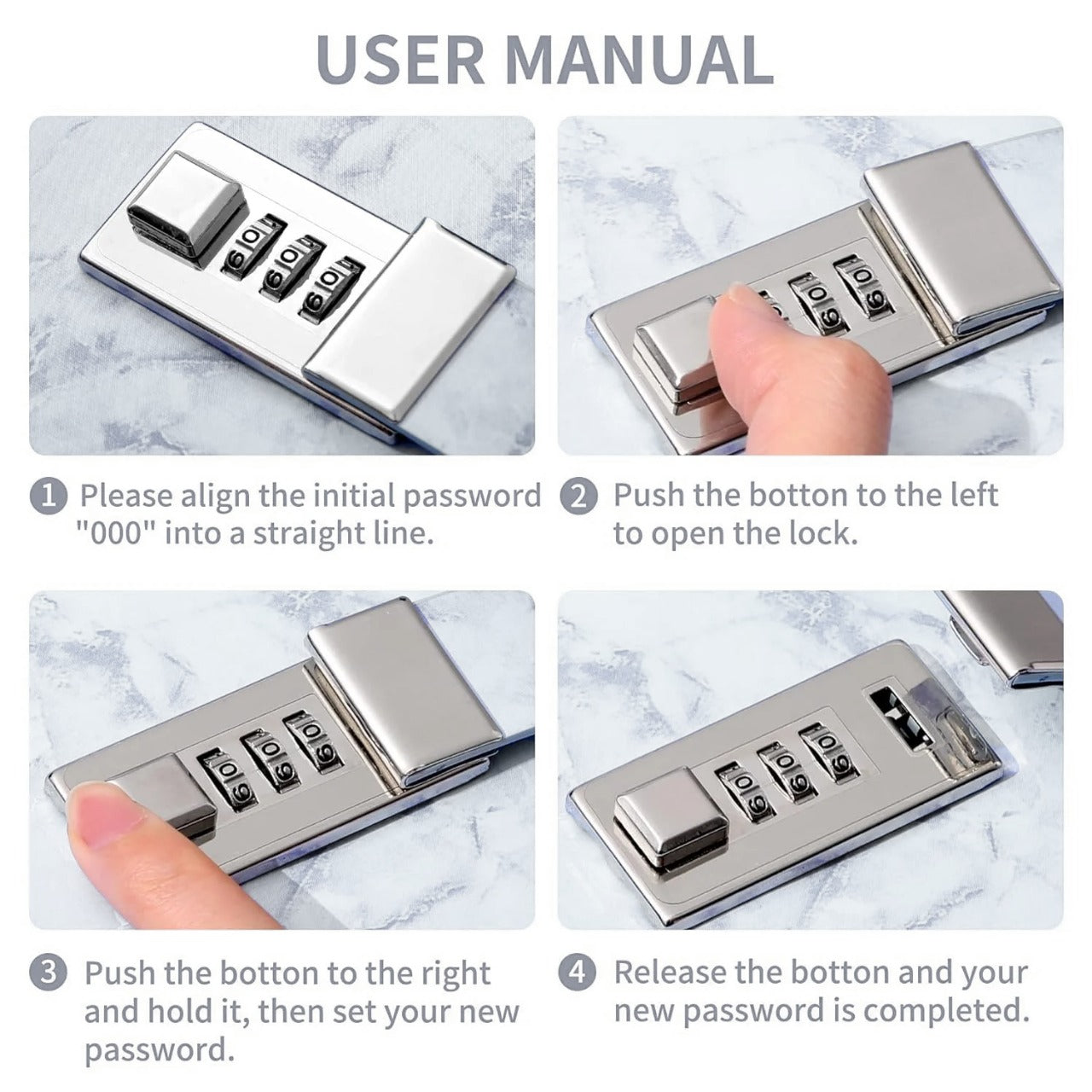 USER MANUAL

1 Please align the initial password "000" into a straight line.

2 Push the botton to the left to open the lock.

3 Push the botton to the right and hold it, then set your new password.

4 Release the botton and your new password is completed.